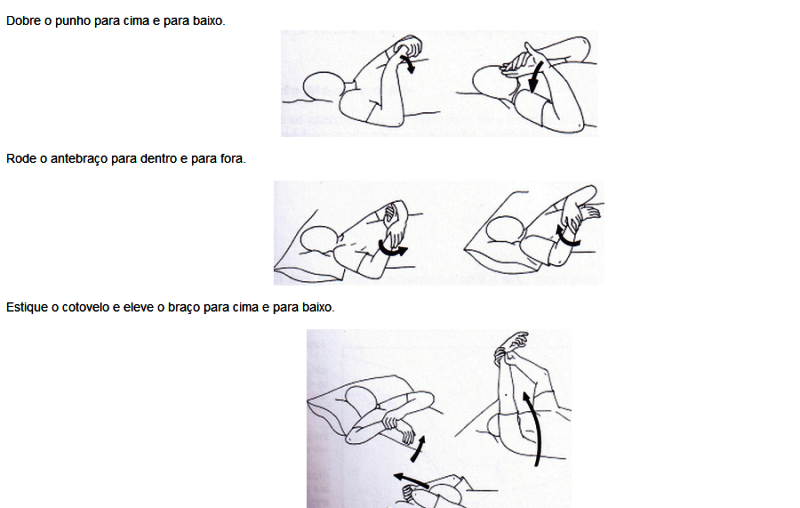 Dobre o punho para cima e para baixo.

Rode o antebraço para dentro e para fora.

Estique o cotovelo e eleve o braço para cima e para baixo.